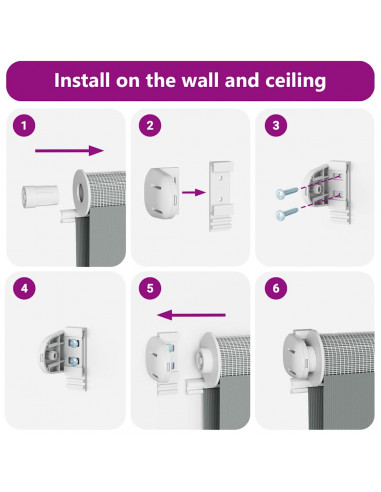 Install on the wall and ceiling

1

2

3

4

5

6