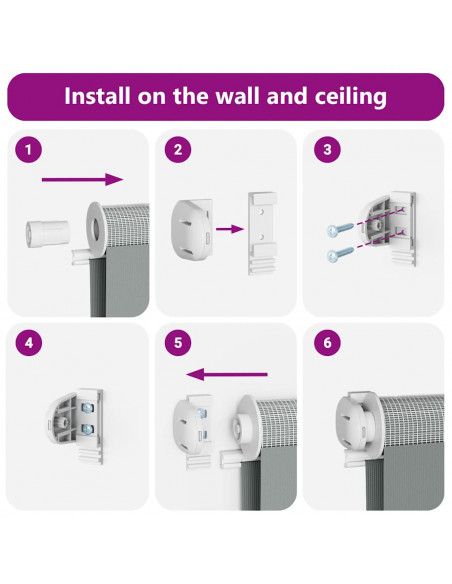 Install on the wall and ceiling

1

2

3

4

5

6