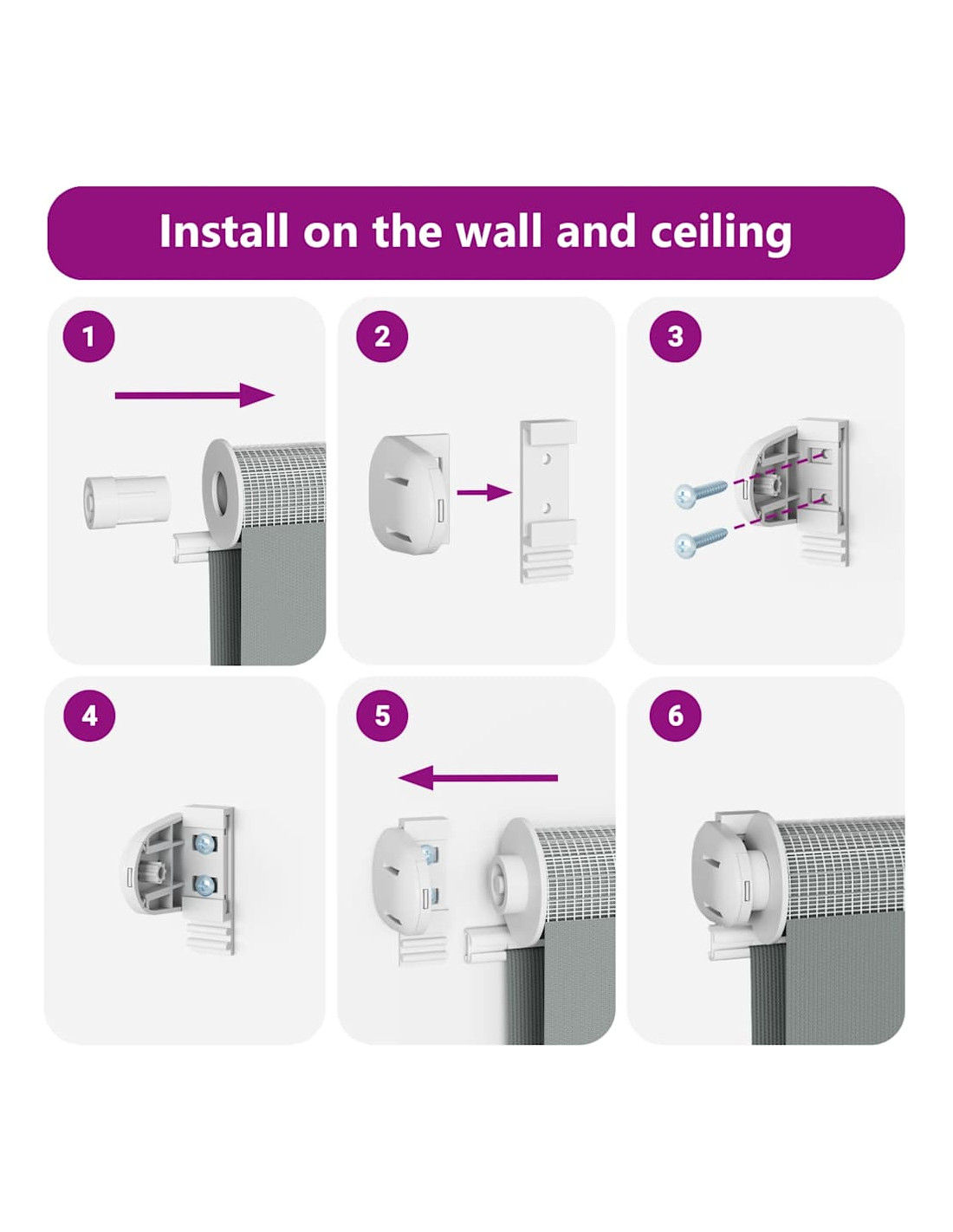 Install on the wall and ceiling

1

2

3

4

5

6