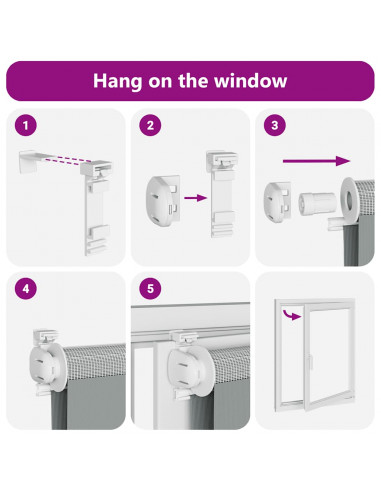 Hang on the window

1

2

3

4

5