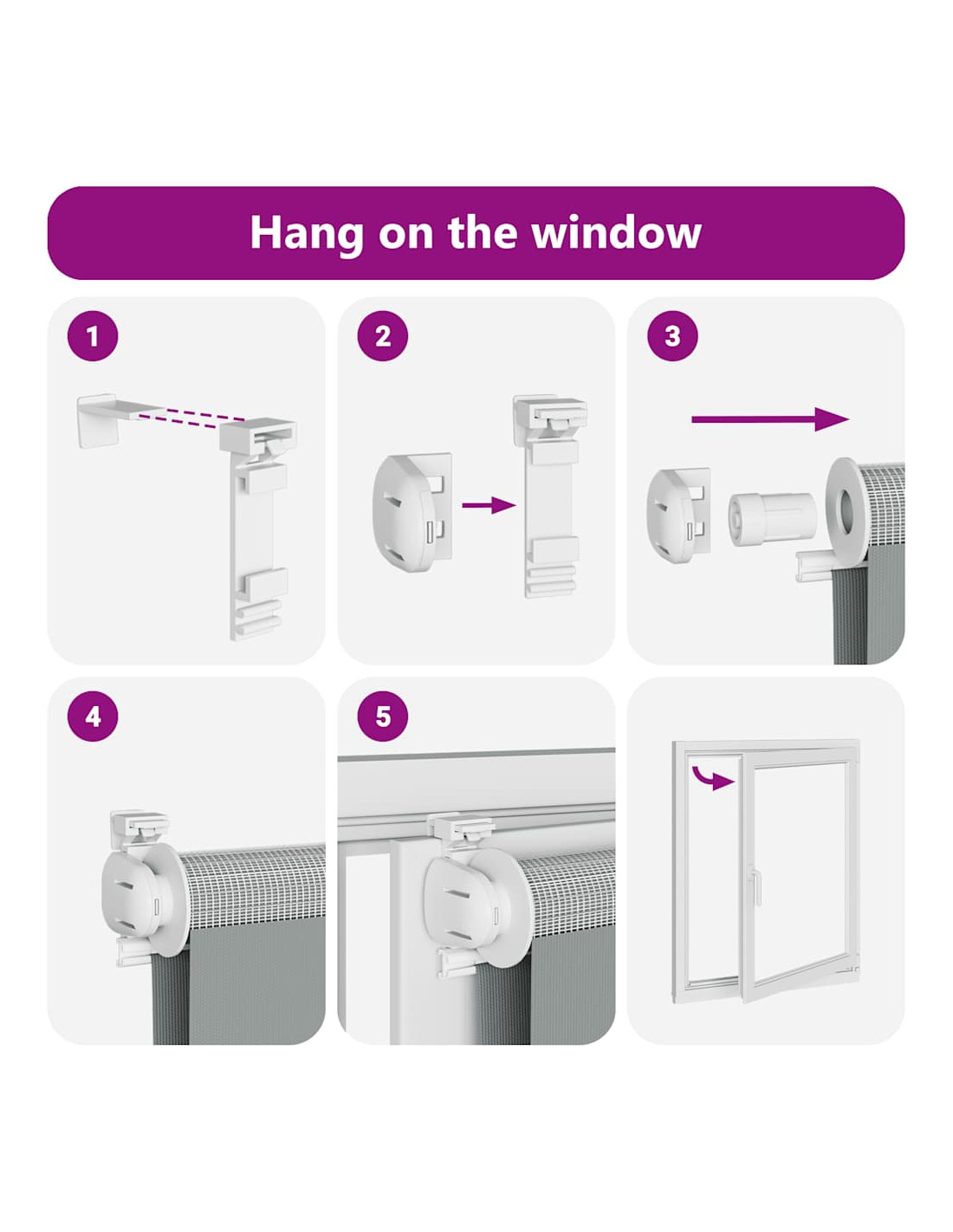 Hang on the window

1

2

3

4

5