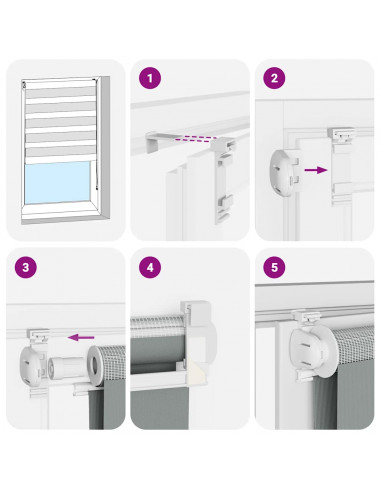 1

2

3

4

5