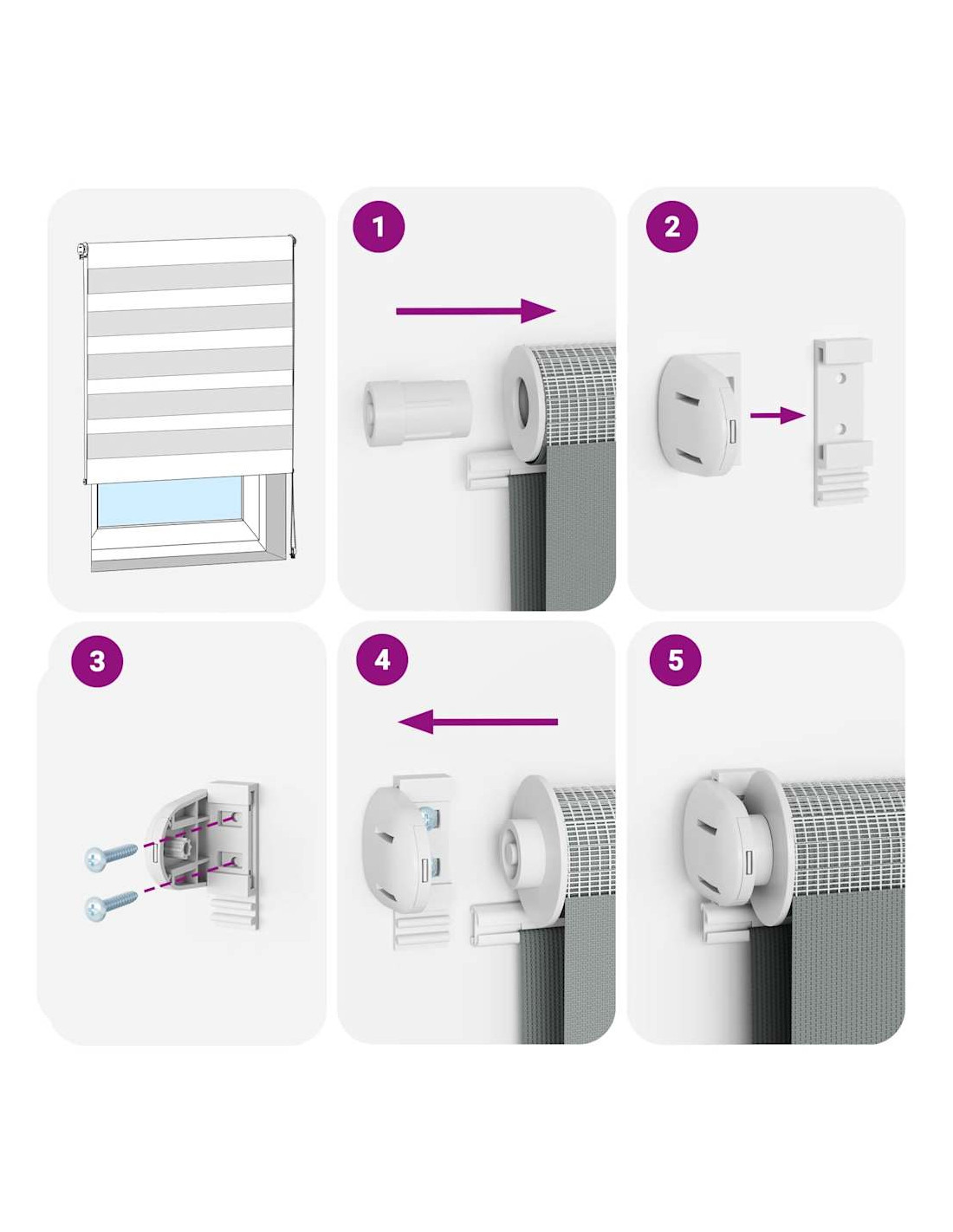 1

2

3

4

5