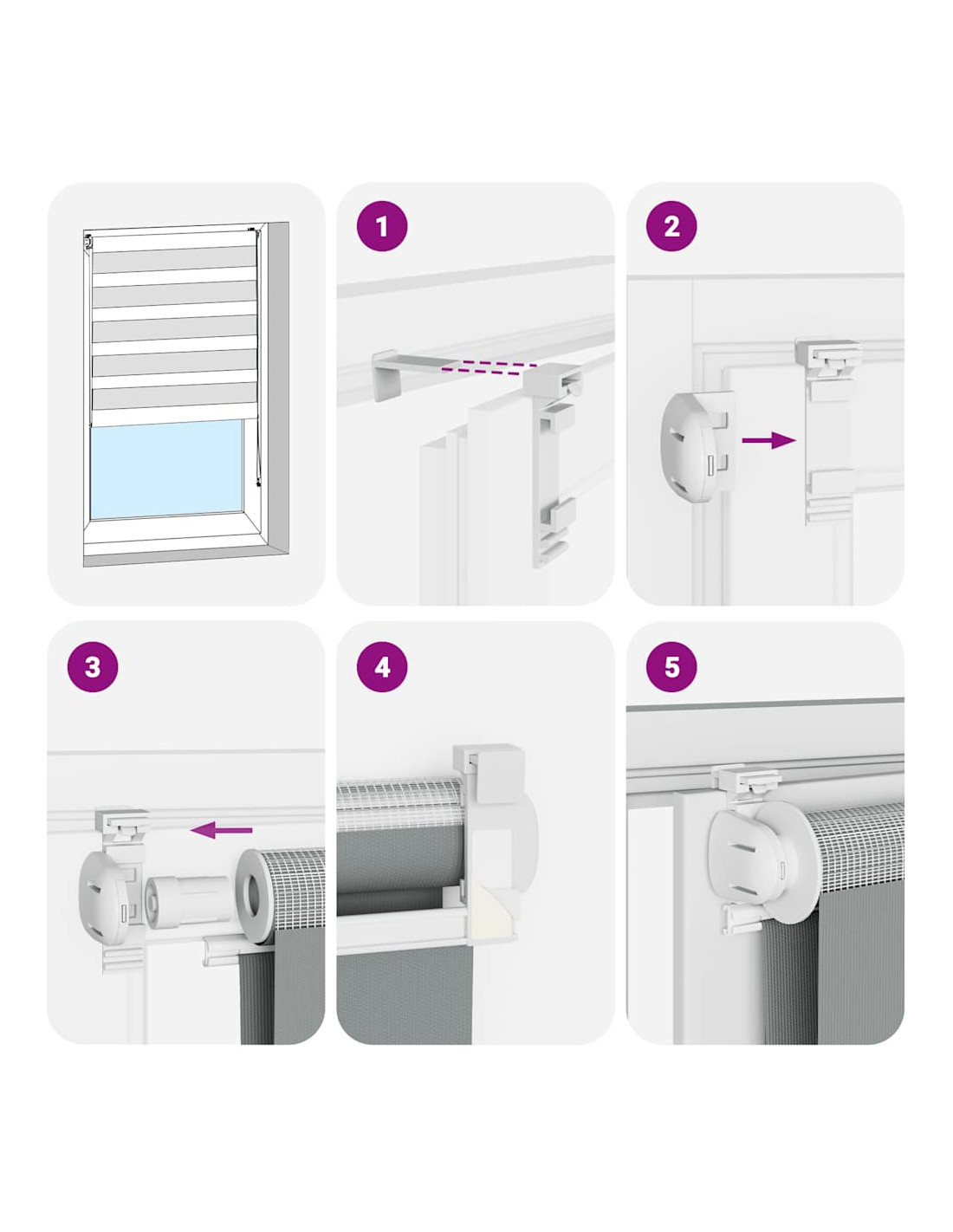 1

2

3

4

5