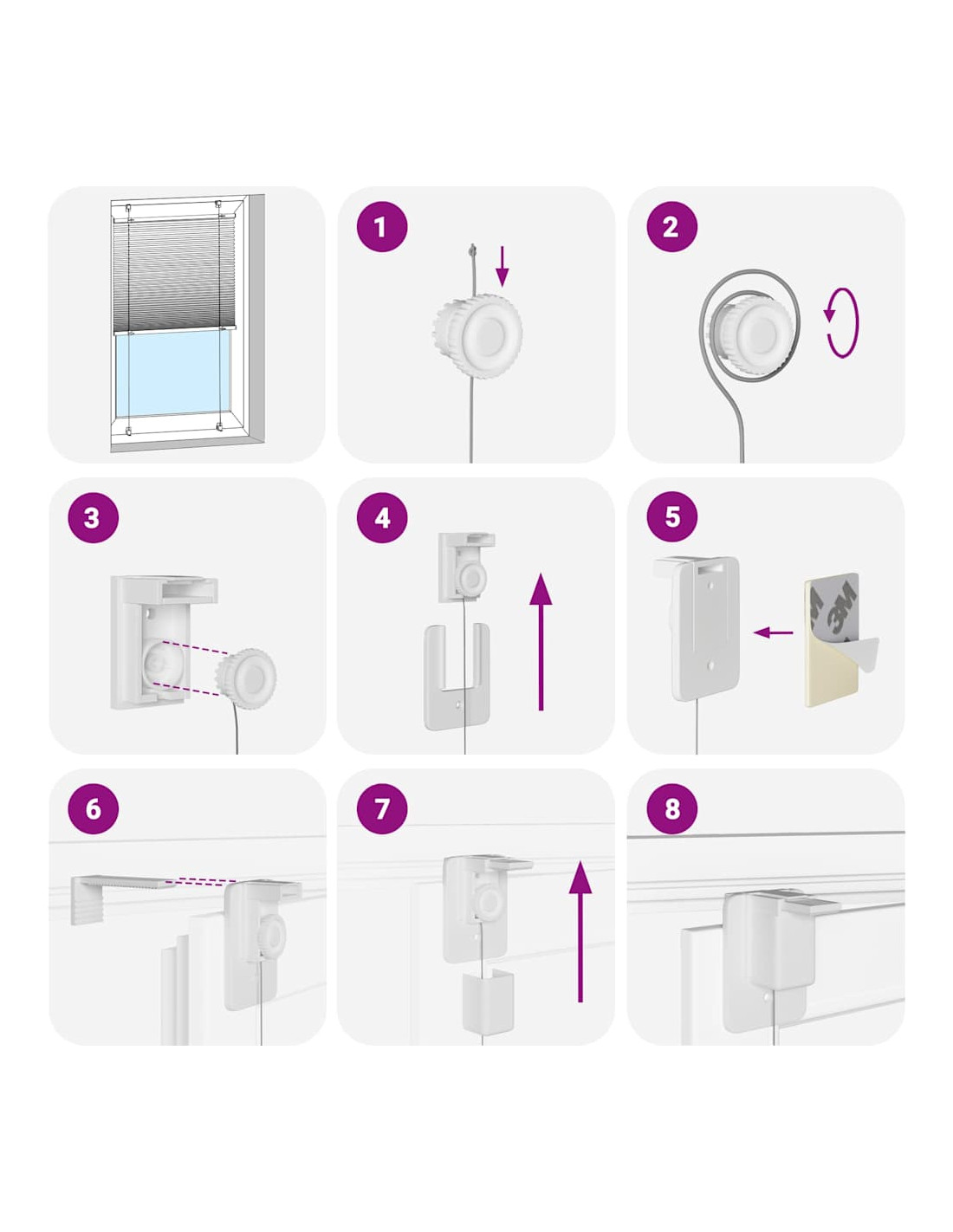 1
2
3
4
5
3M
6
7
8