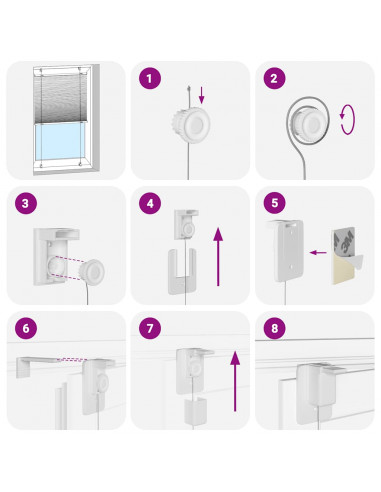 1

2

3

4

5

3M

6

7

8