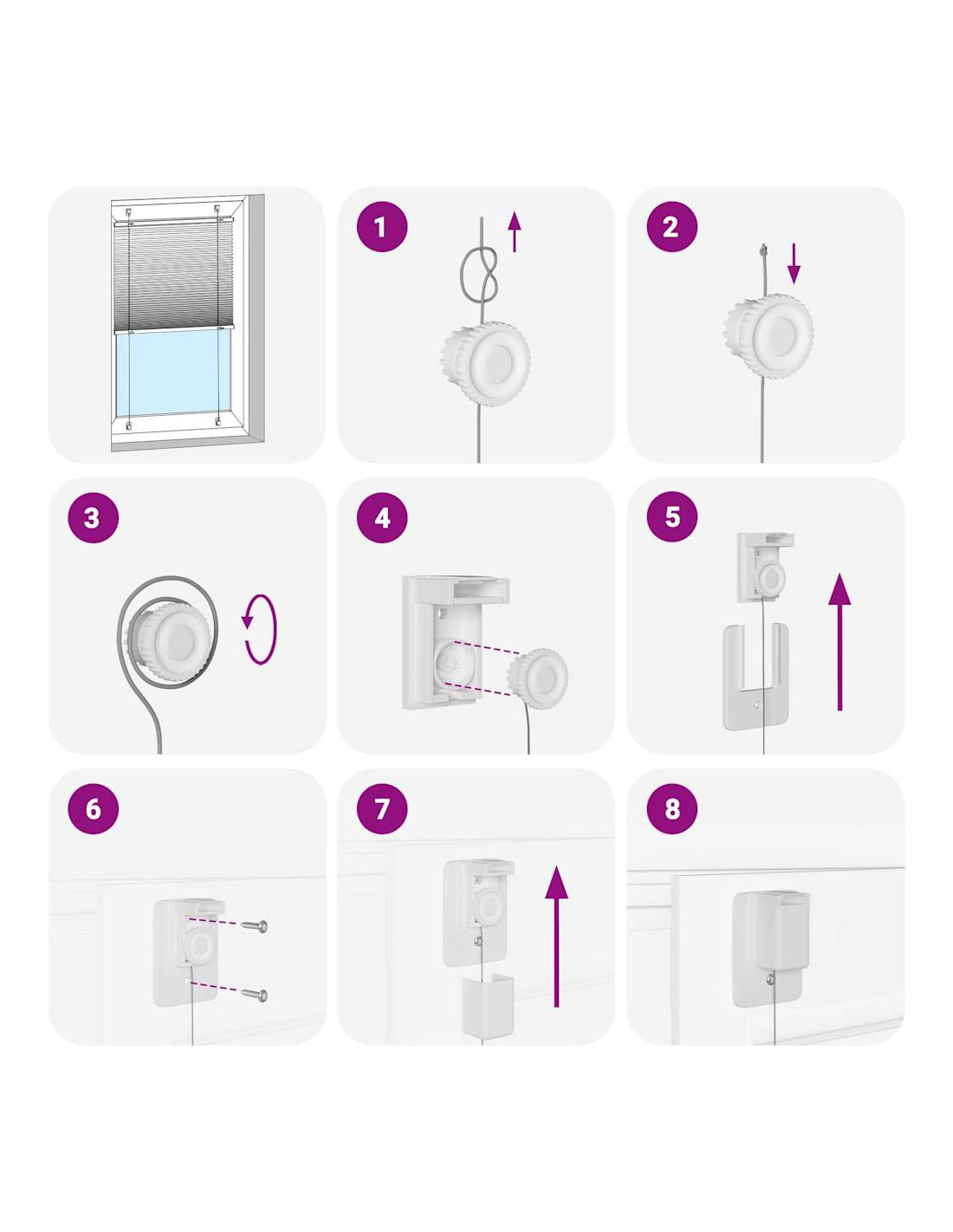 1

2

3

4

5

6

7

8