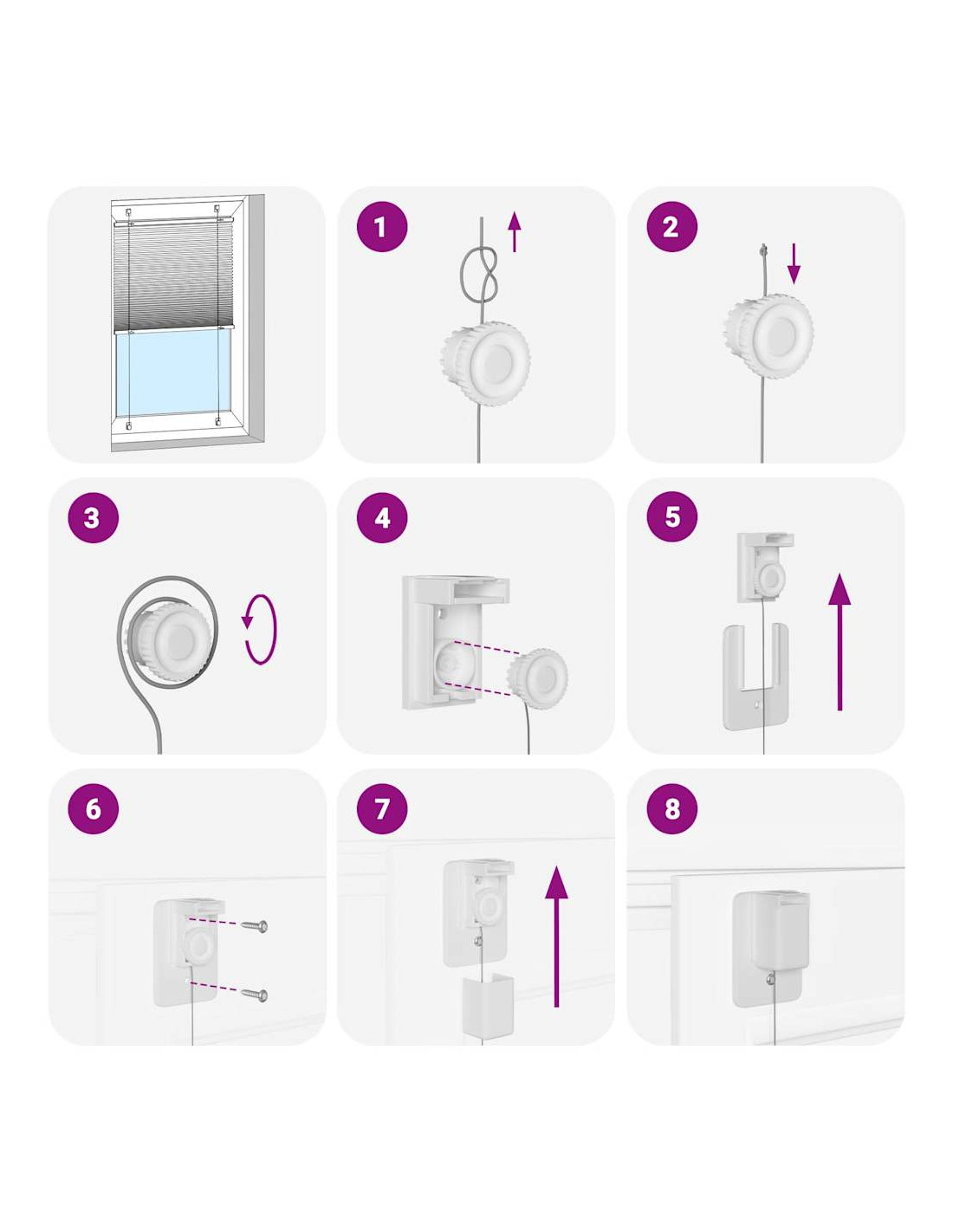 1

2

3

4

5

6

7

8