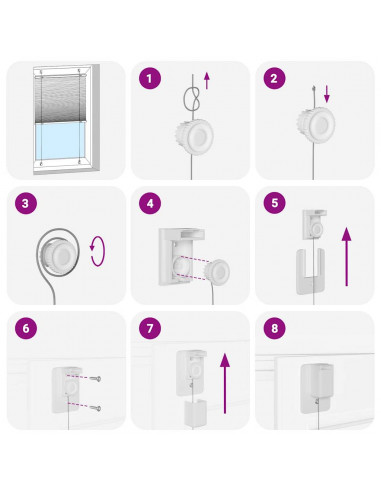 1
2
3
4
5
6
7
8