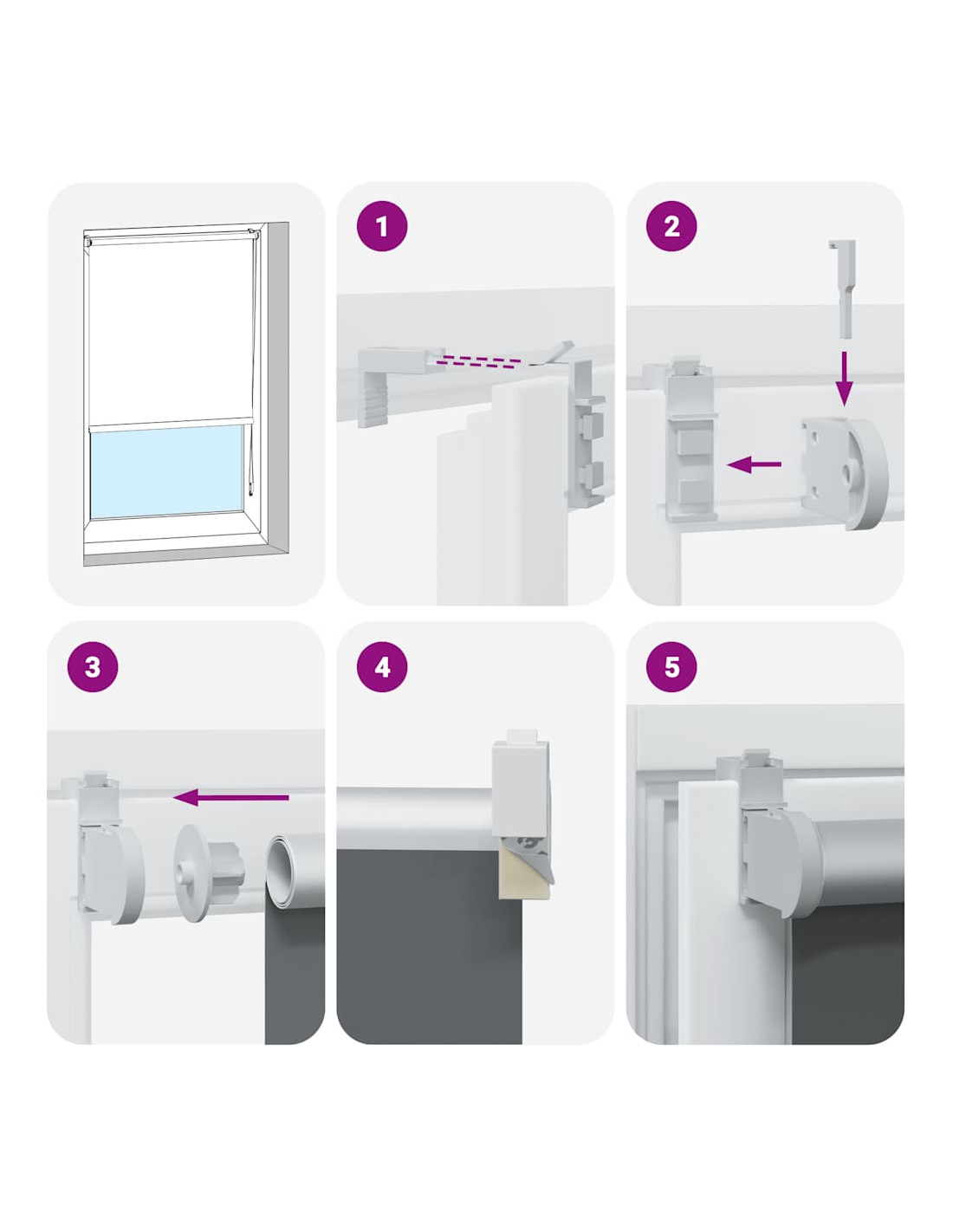 1

2

3

4

5