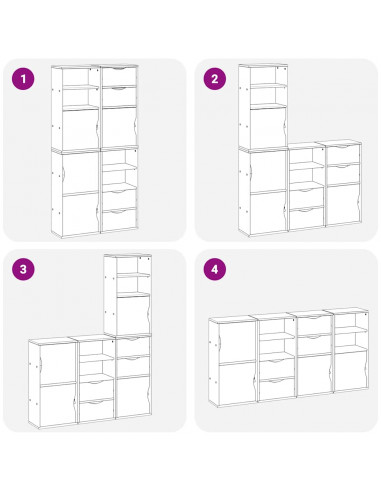 1

2

3

4