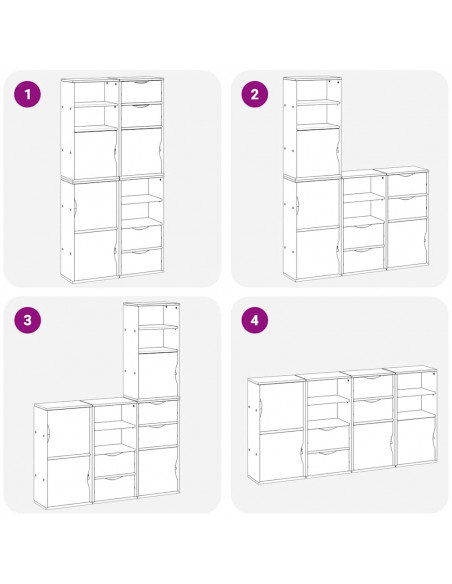 1

2

3

4