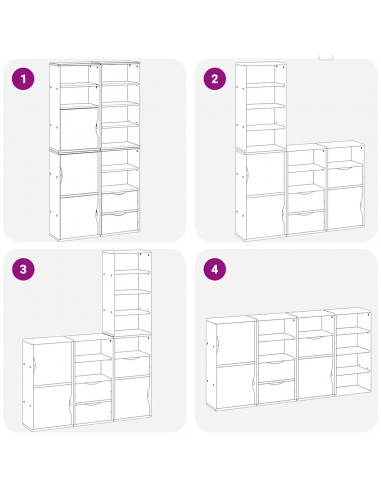 1

2

3

4