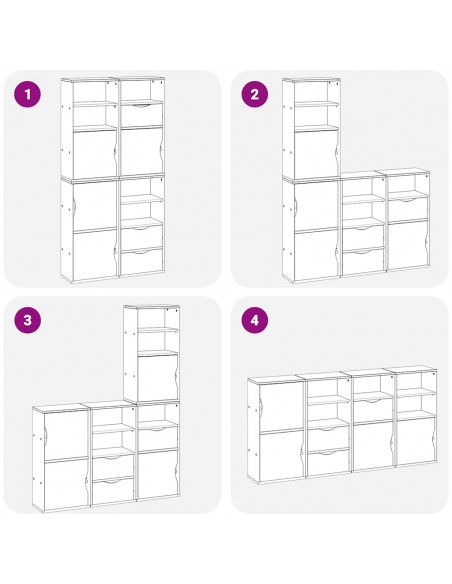 1

2

3

4