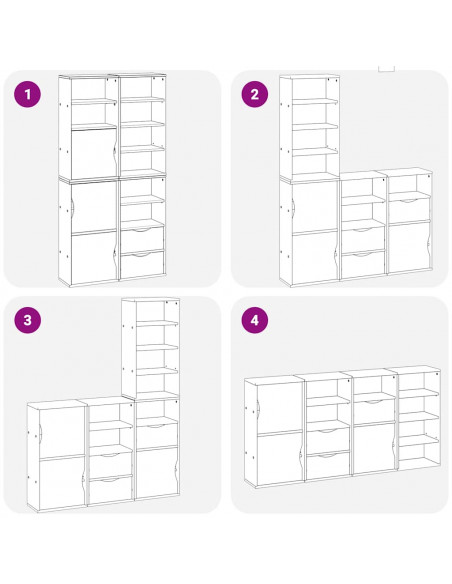 1

2

3

4