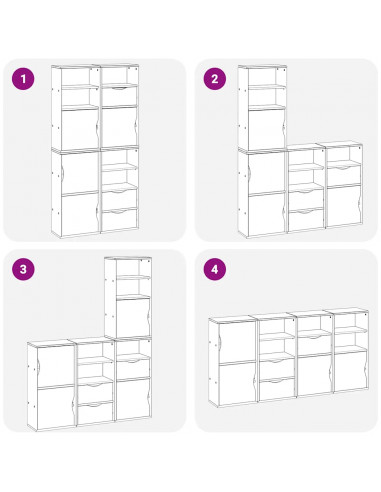 1

2

3

4