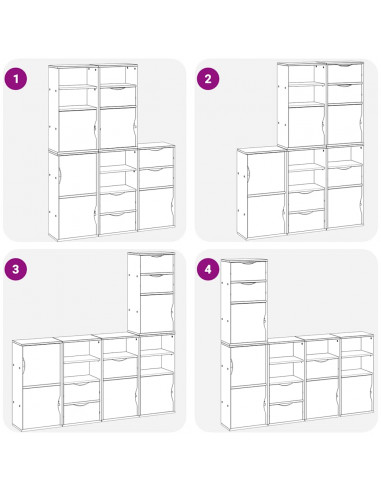 1

2

3

4