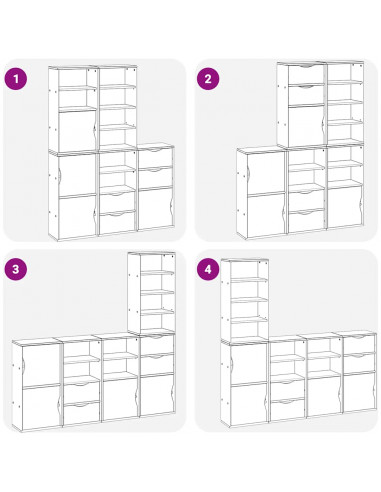 1

2

3

4