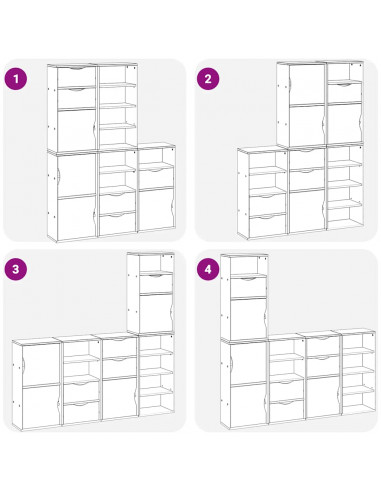 1

2

3

4