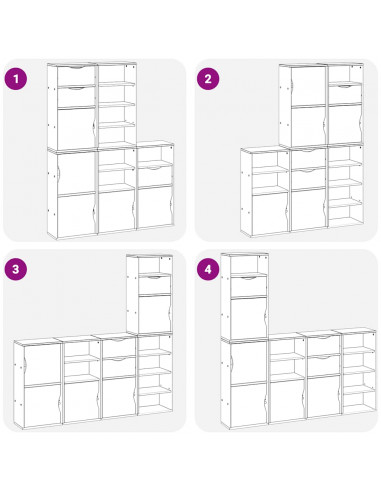 1

2

3

4