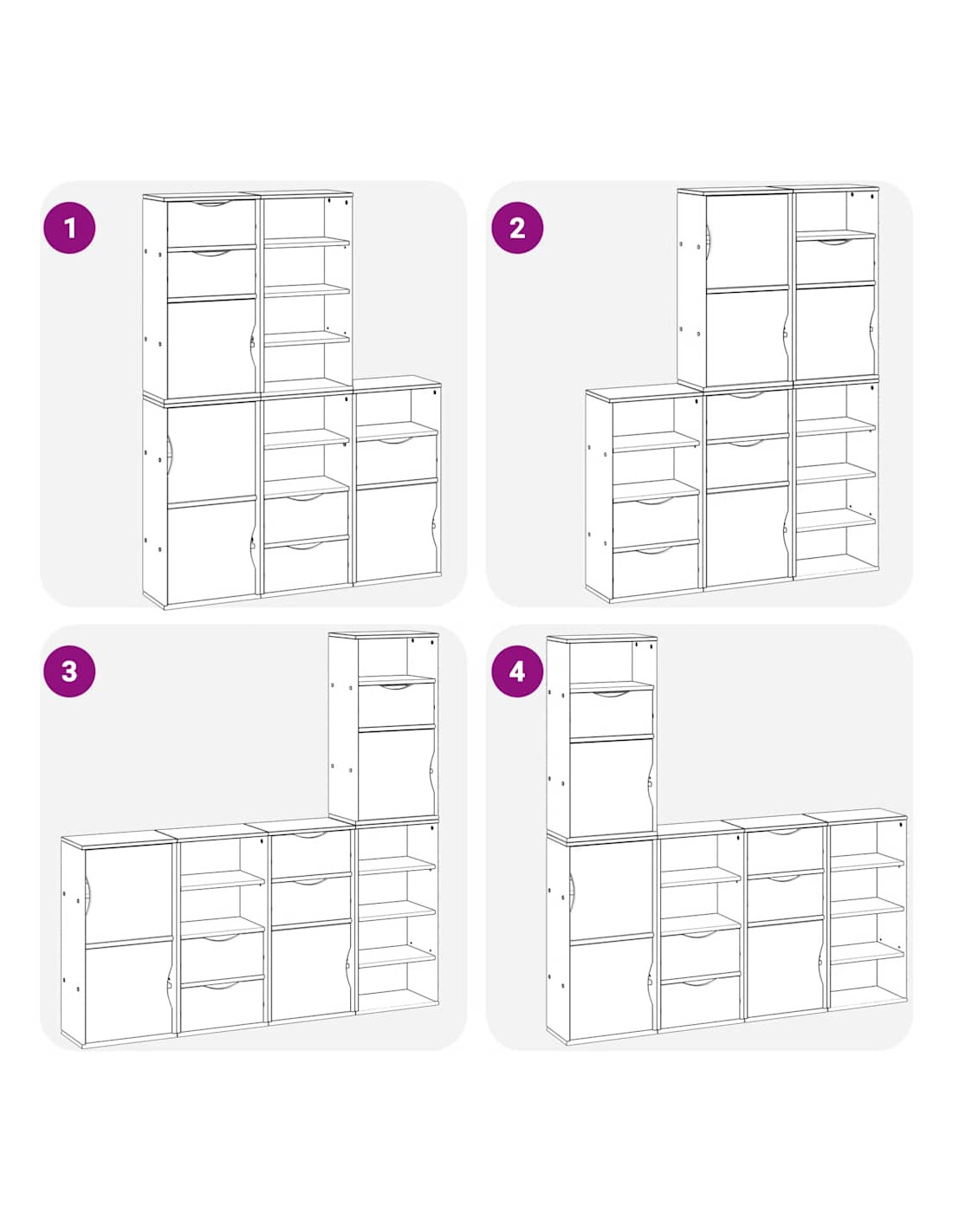 1

2

3

4