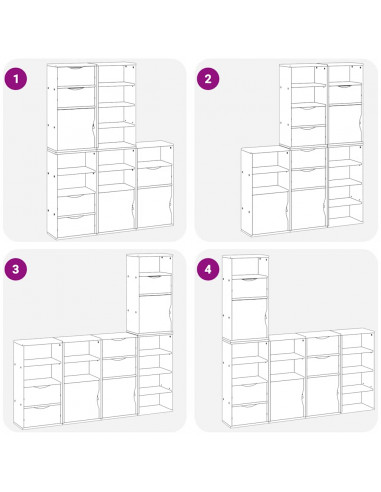 1

2

3

4