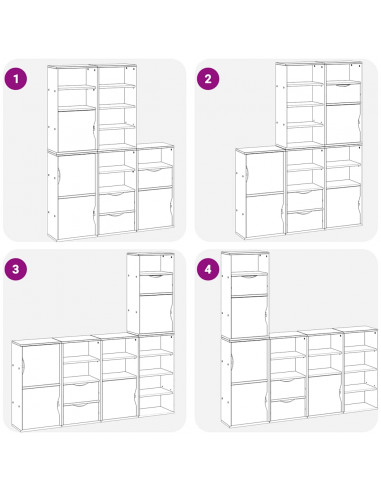 1

2

3

4