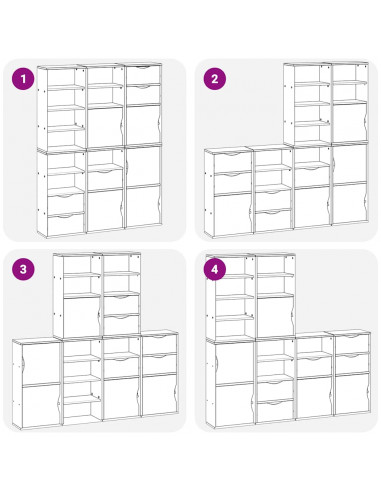 1

2

3

4