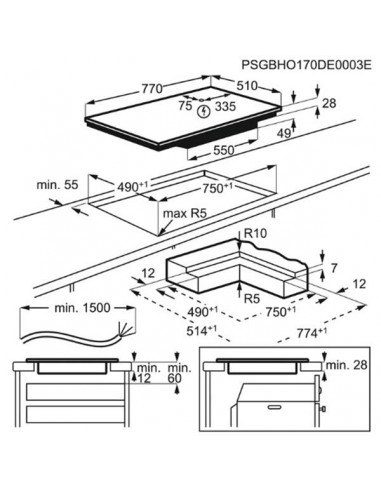 PSGBHO170DE0003E

770
510
75
335
28
49
550

min. 55
$490^{+1}$
$750^{+1}$
max R5

R10
7
12
12
R5
$490^{+1}$
$750^{+1}$
$514^{+1}$
$774^{+1}$

min. 1500

min.
12
min.
60

min. 28