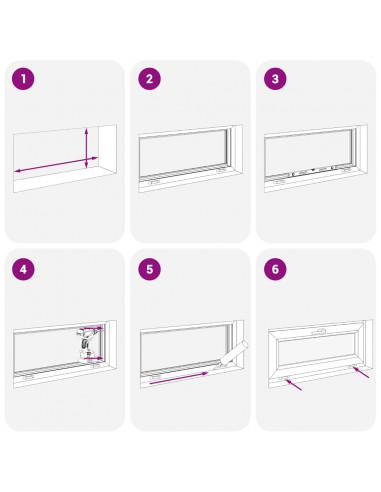 1

2

3

4

5

6