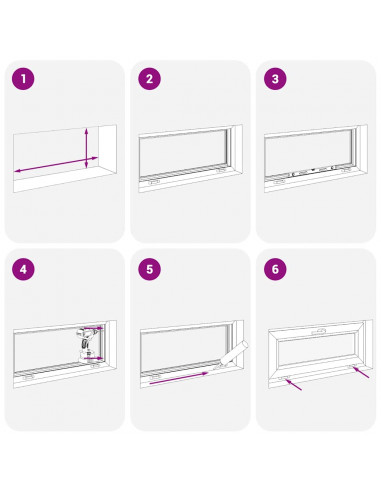 1

2

3

4

5

6