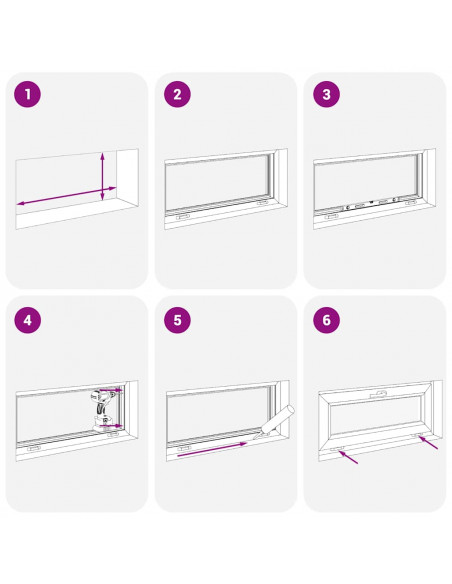 1

2

3

4

5

6