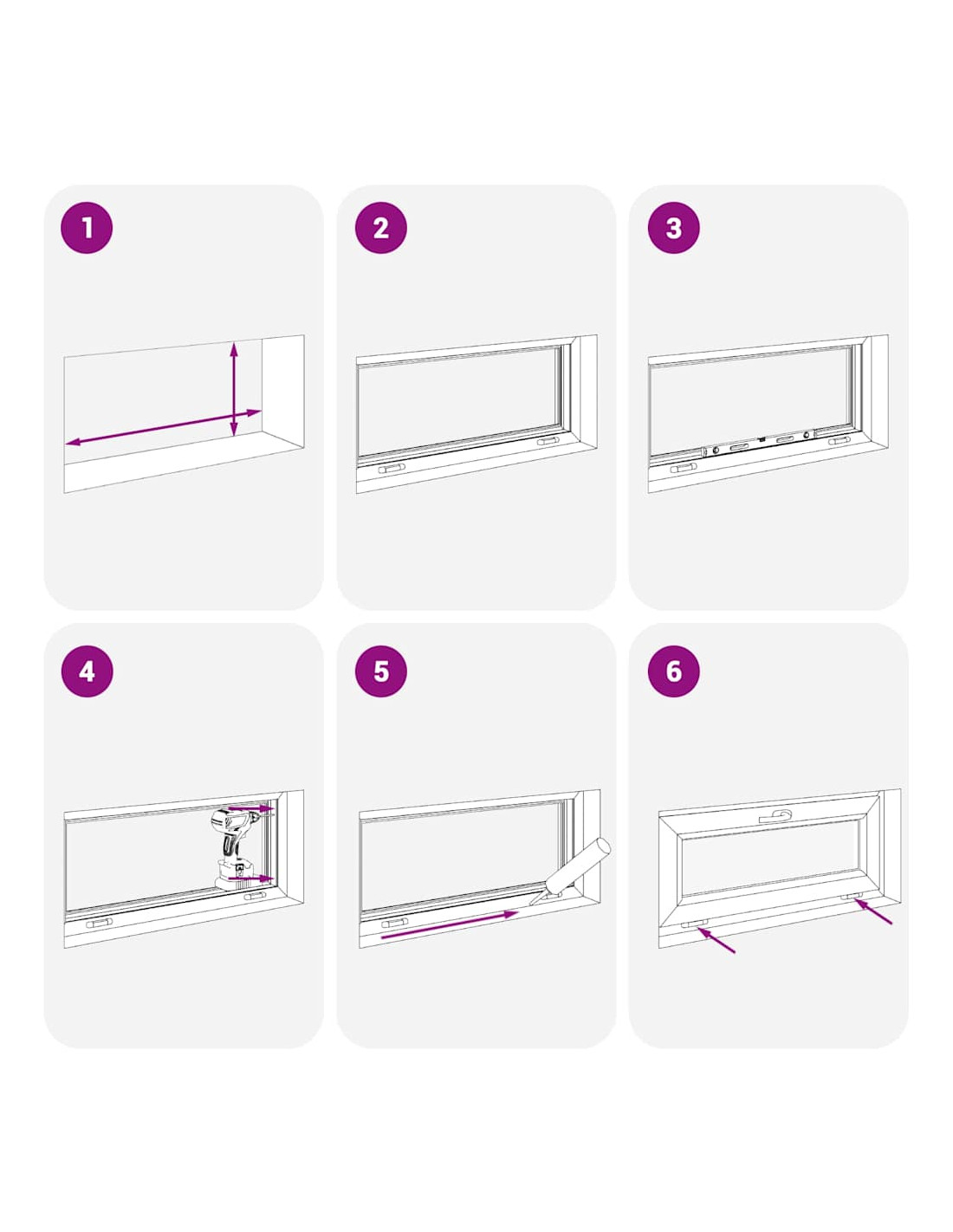 1

2

3

4

5

6