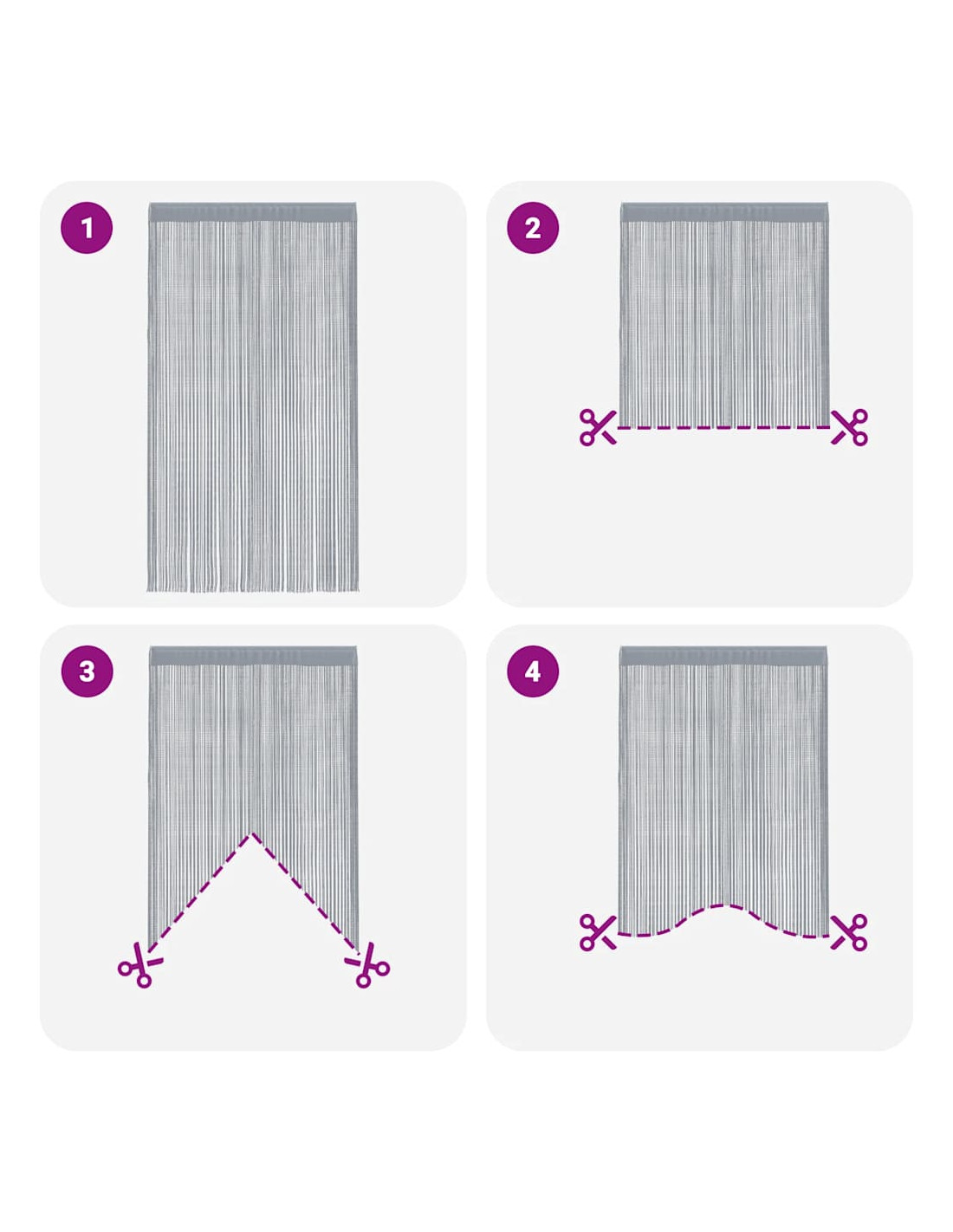 1

2

3

4