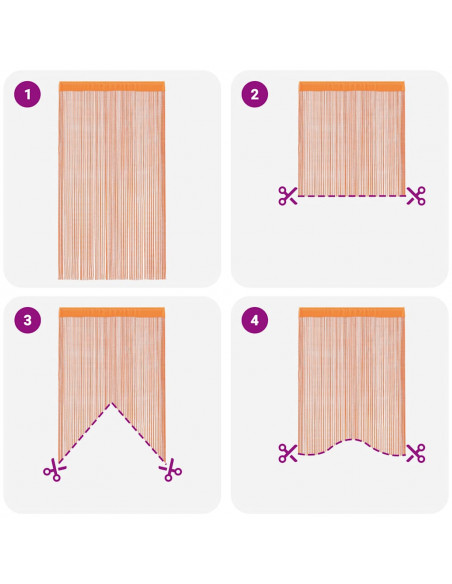 1

2

3

4