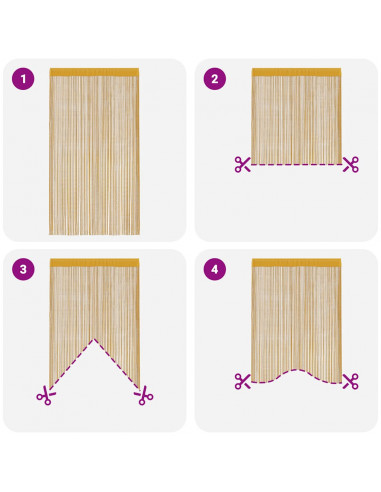 1

2

3

4