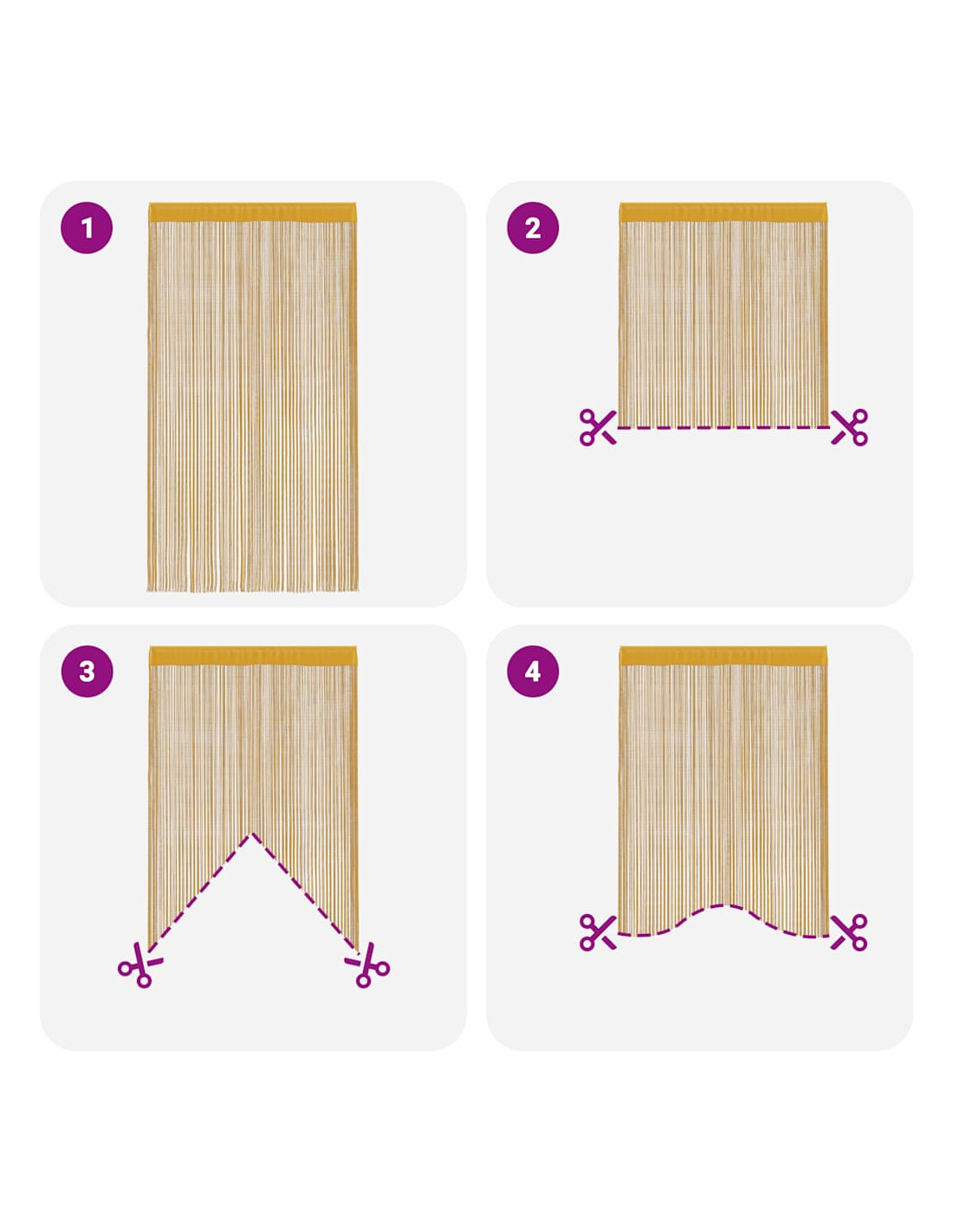 1

2

3

4