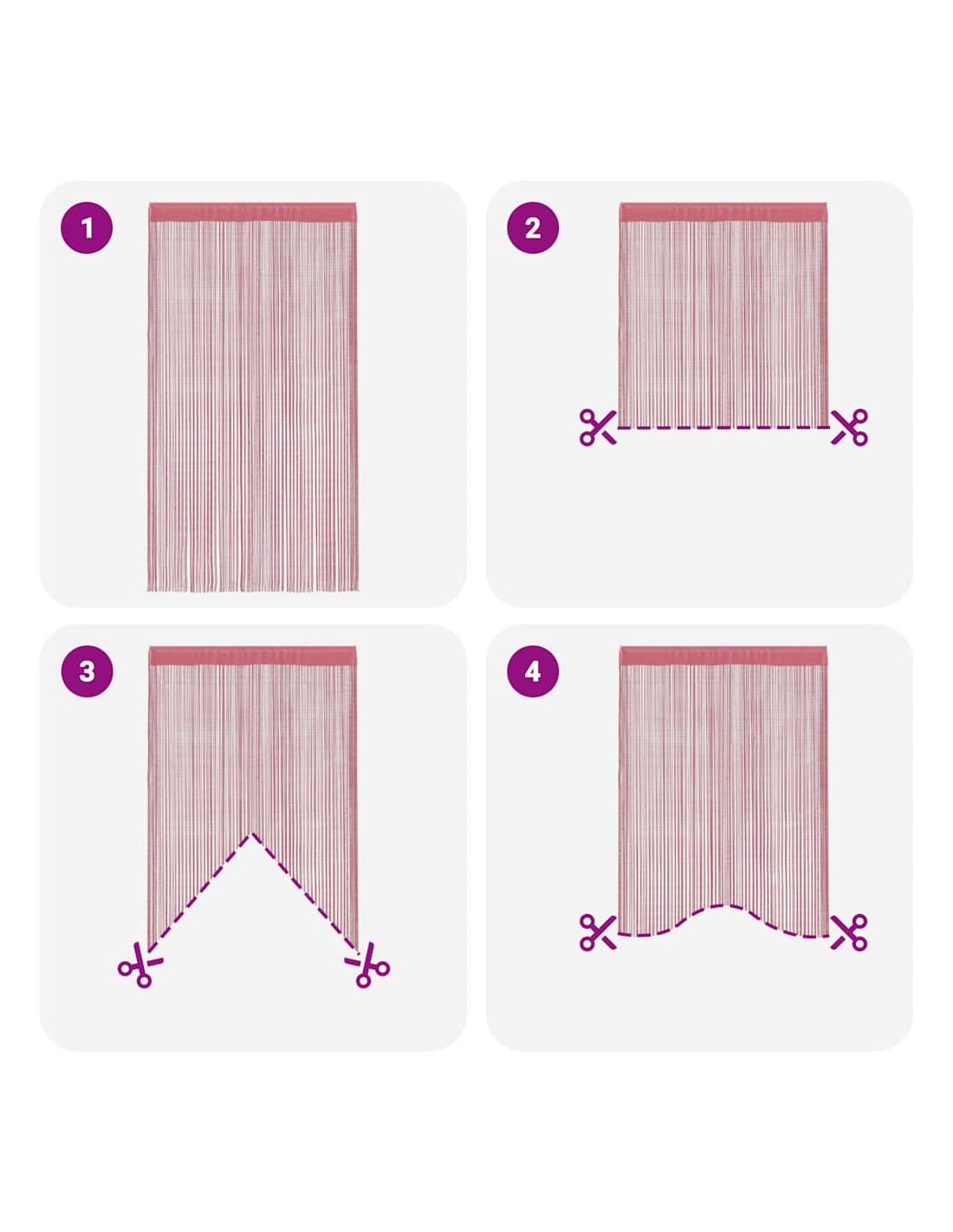 1

2

3

4