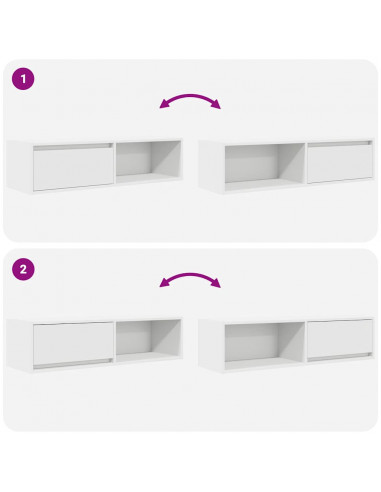 1

2