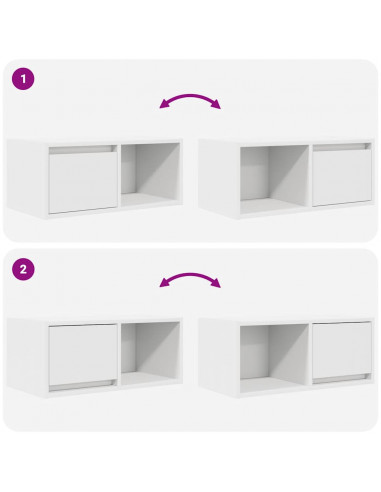 1

2