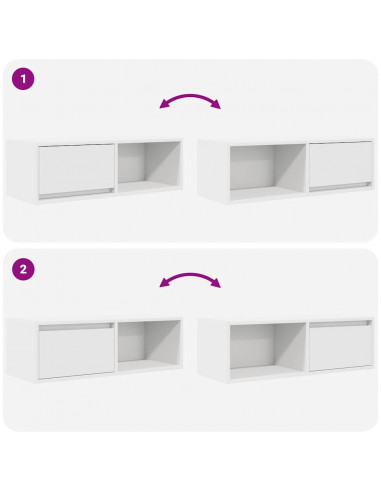 1

2