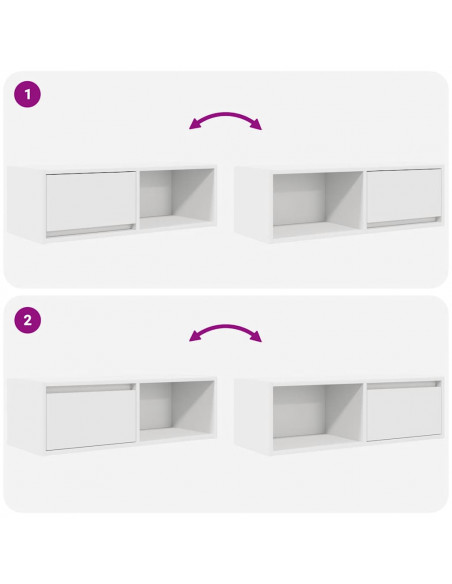 1

2