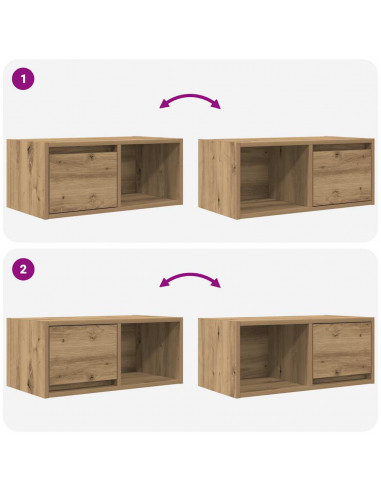 1

2