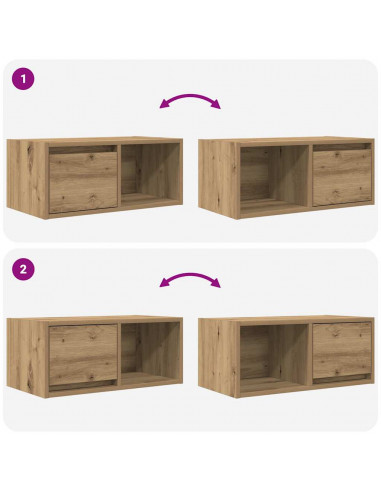 1

2