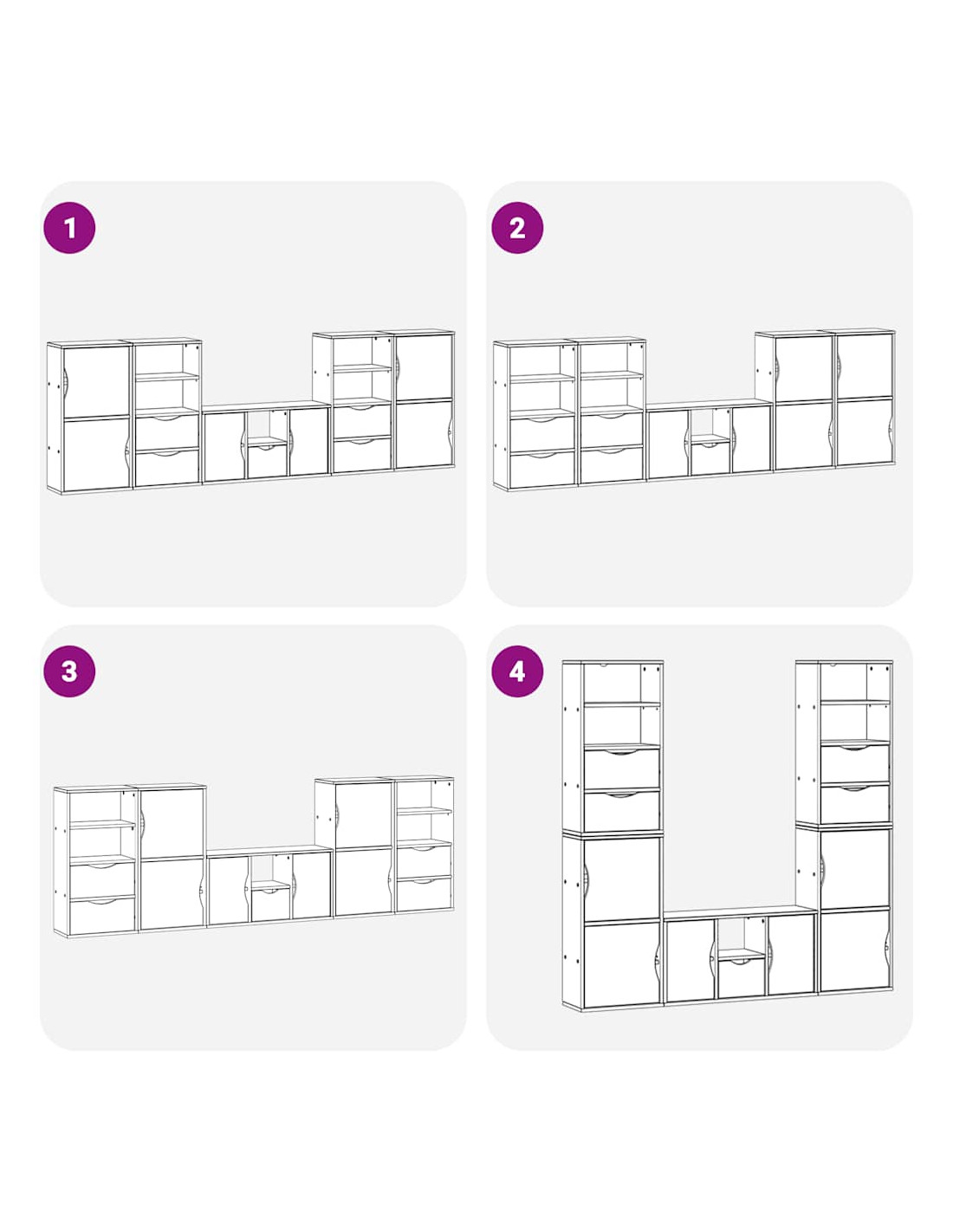 1

2

3

4