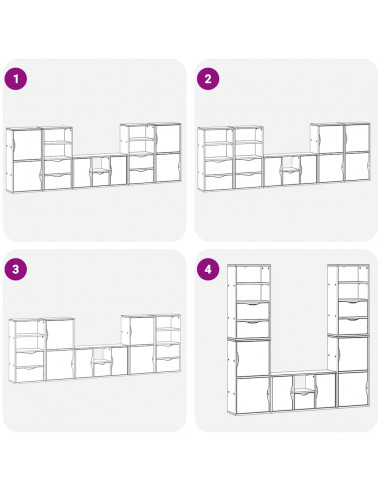 1

2

3

4