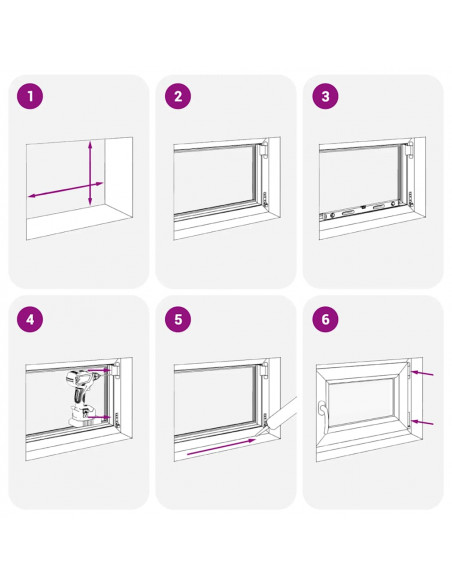 1

2

3

4

5

6