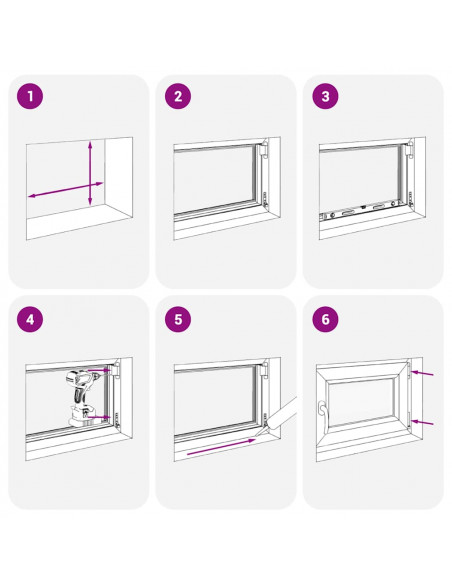 1

2

3

4

5

6