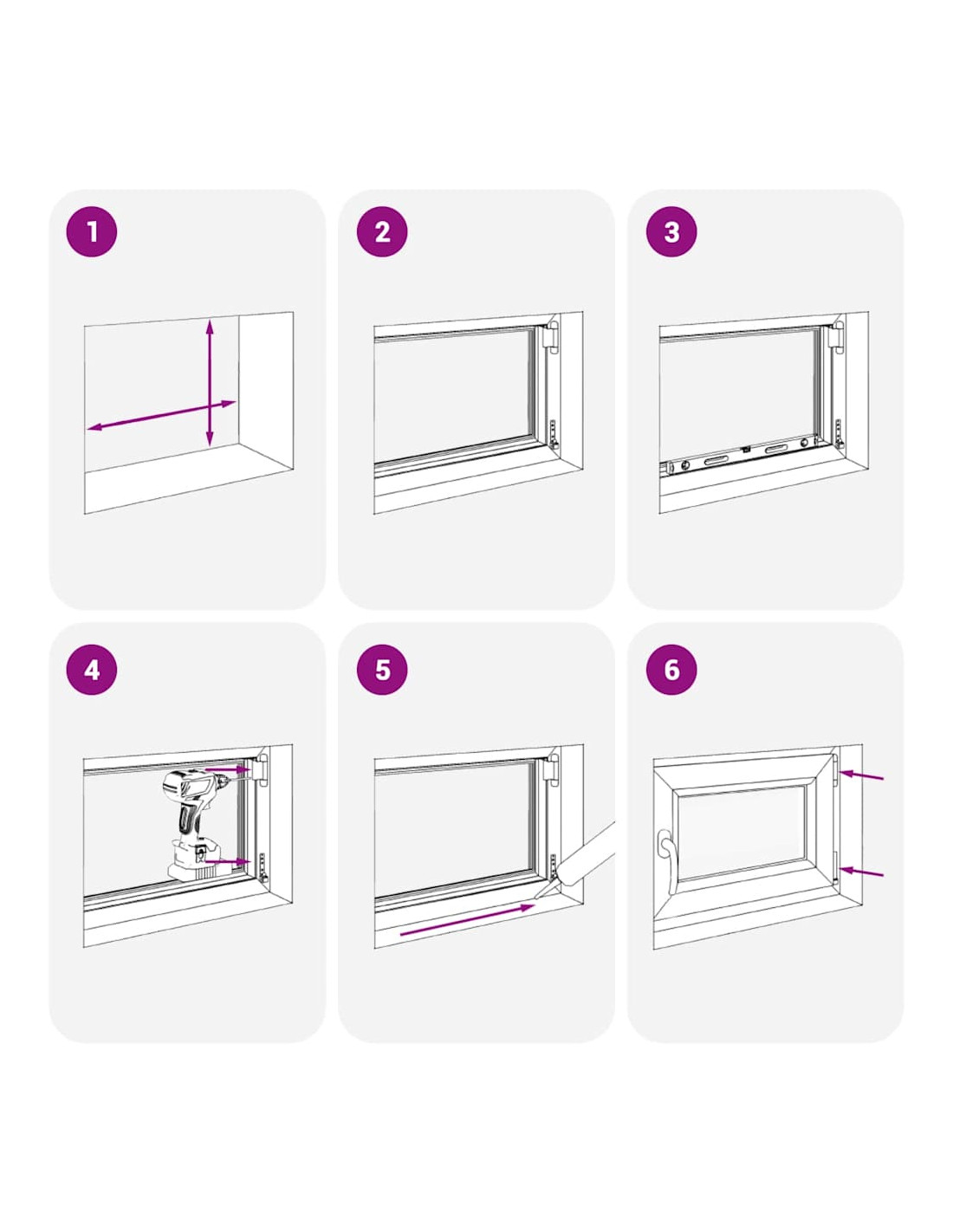 1

2

3

4

5

6