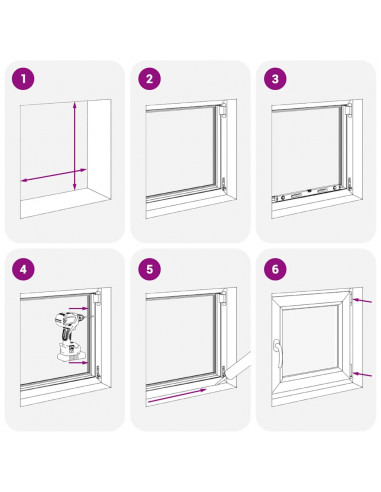 1

2

3

4

5

6